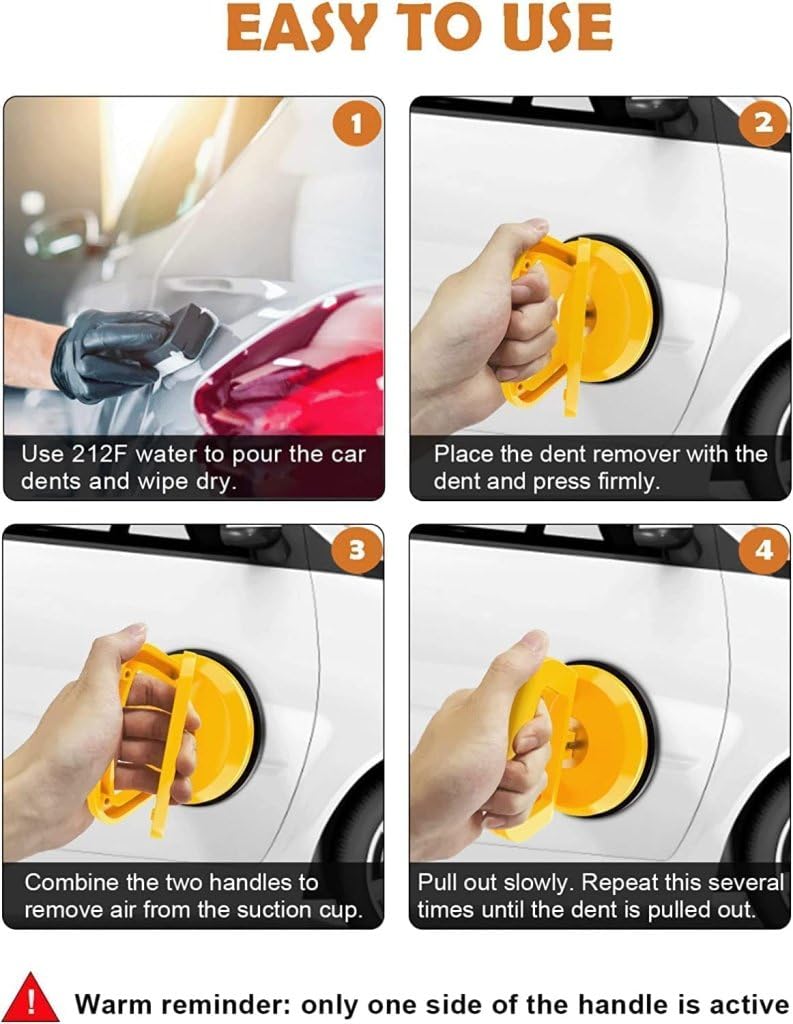 EASY TO USE

1

Use 212F water to pour the car dents and wipe dry.

2

Place the dent remover with the dent and press firmly.

3

Combine the two handles to remove air from the suction cup.

4

Pull out slowly. Repeat this several times until the dent is pulled out.

!

Warm reminder: only one side of the handle is active